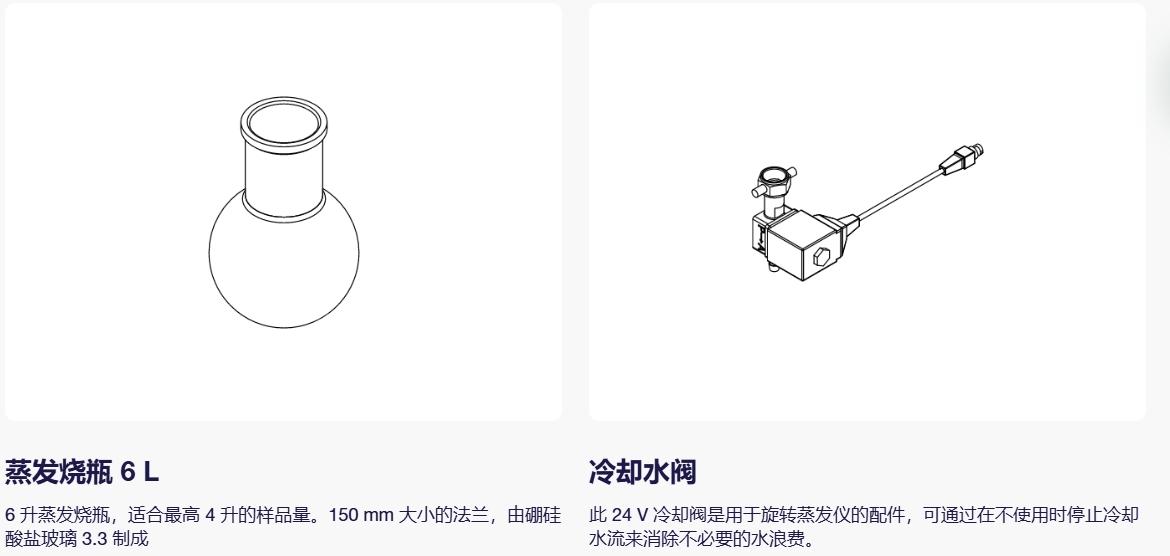 蒸发烧瓶 6 L

6 升蒸发烧瓶，适合最高 4 升的样品量。150 mm 大小的法兰，由硼硅酸盐玻璃 3.3 制成

冷却水阀

此 24 V 冷却阀是用于旋转蒸发仪的配件，可通过在不使用时停止冷却水流来消除不必要的水浪费。