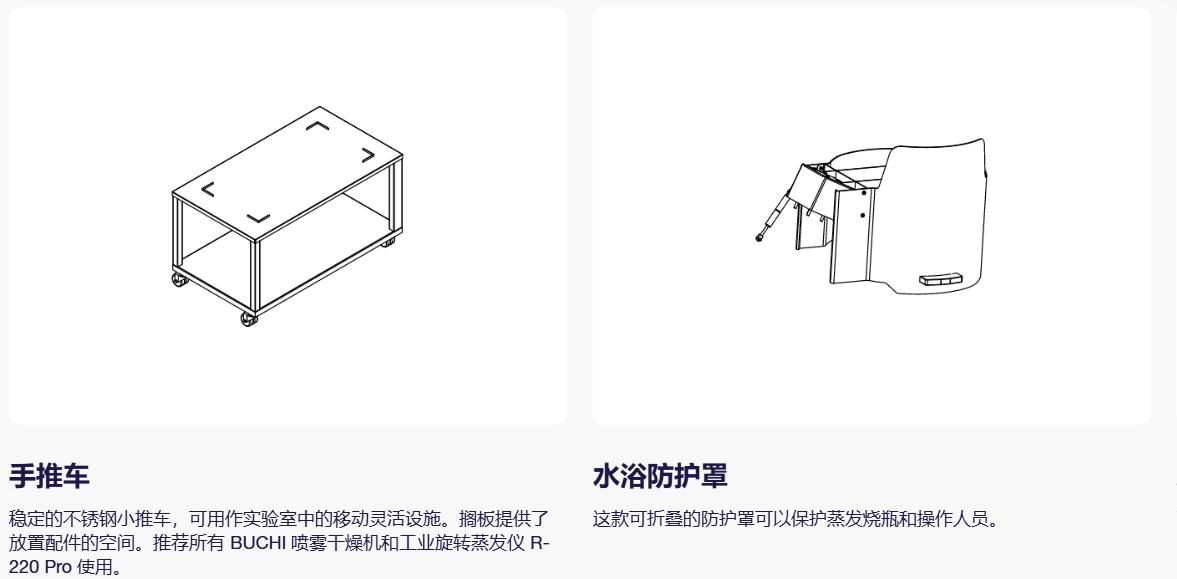 手推车

稳定的不锈钢小推车，可用作实验室中的移动灵活设施。搁板提供了放置配件的空间。推荐所有 BUCHI 喷雾干燥机和工业旋转蒸发仪 R-220 Pro 使用。

水浴防护罩

这款可折叠的防护罩可以保护蒸发烧瓶和操作人员。