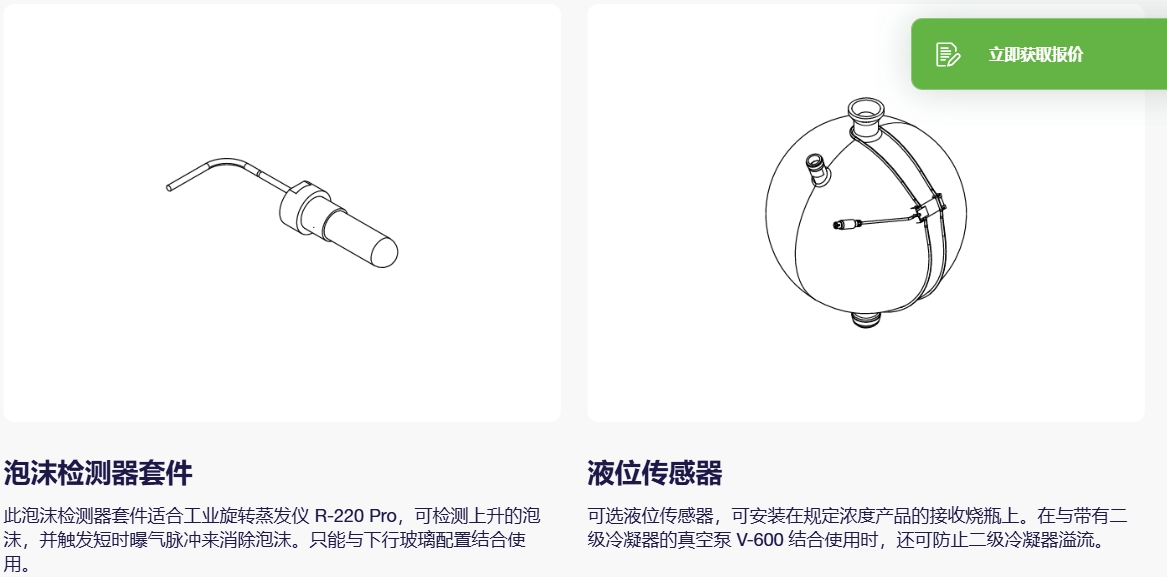 立即获取报价

泡沫检测器套件

此泡沫检测器套件适合工业旋转蒸发仪 R-220 Pro，可检测上升的泡沫，并触发短时曝气脉冲来消除泡沫。只能与下行玻璃配置结合使用。

液位传感器

可选液位传感器，可安装在规定浓度产品的接收烧瓶上。在与带有二级冷凝器的真空泵 V-600 结合使用时，还可防止二级冷凝器溢流。